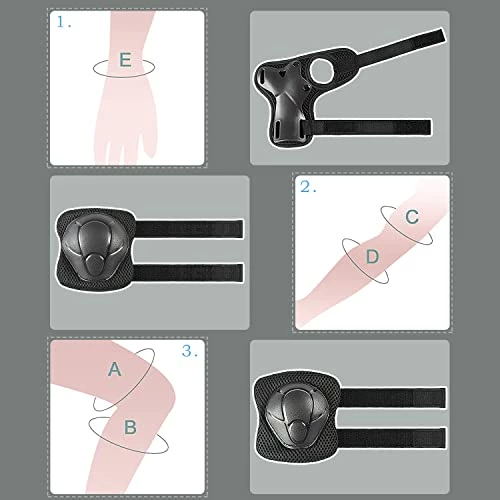 1.

E

2.

C

D

3.

A

B