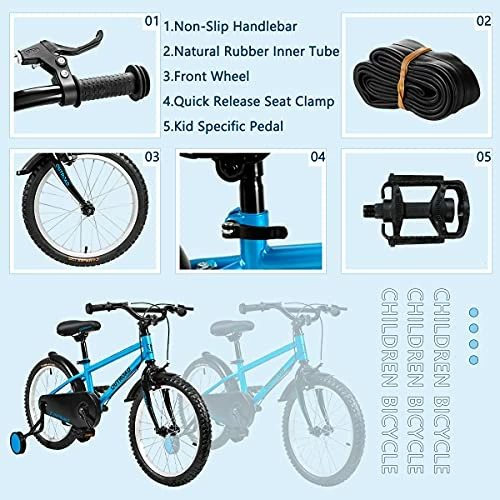 01

1.Non-Slip Handlebar
2.Natural Rubber Inner Tube
3.Front Wheel
4.Quick Release Seat Clamp
5.Kid Specific Pedal

02

03

04

05

CHILDREN BICYCLE
CHILDREN BICYCLE
CHILDREN BICYCLE